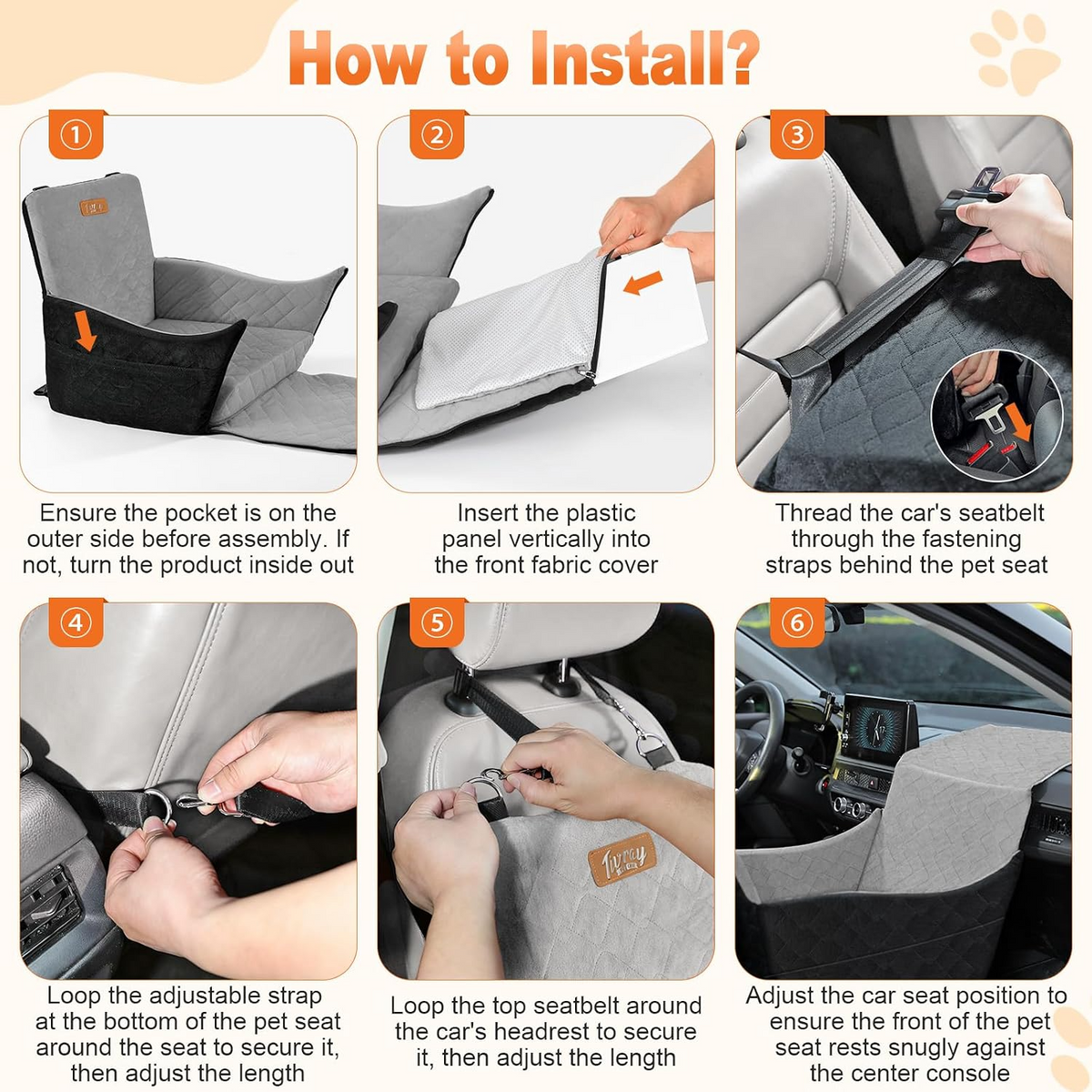 How to Install?

①

Ensure the pocket is on the outer side before assembly. If not, turn the product inside out

②

Insert the plastic panel vertically into the front fabric cover

③

Thread the car's seatbelt through the fastening straps behind the pet seat

④

Loop the adjustable strap at the bottom of the pet seat around the seat to secure it, then adjust the length

⑤

Tivray

Loop the top seatbelt around the car's headrest to secure it, then adjust the length

⑥

Adjust the car seat position to ensure the front of the pet seat rests snugly against the center console